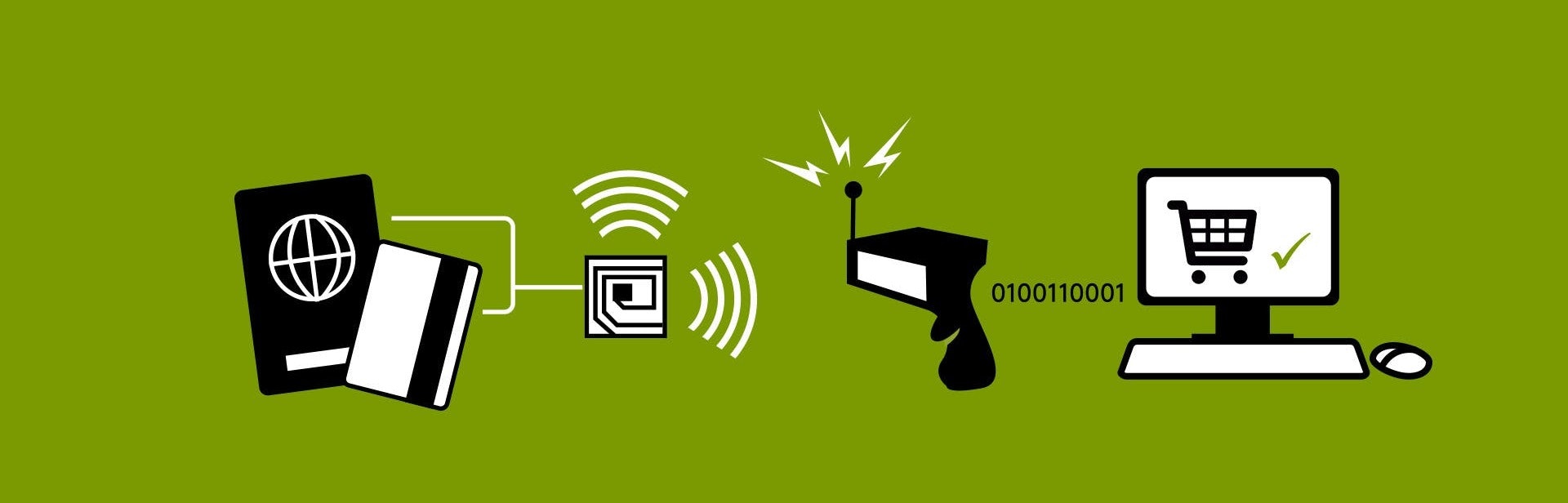 0100110001