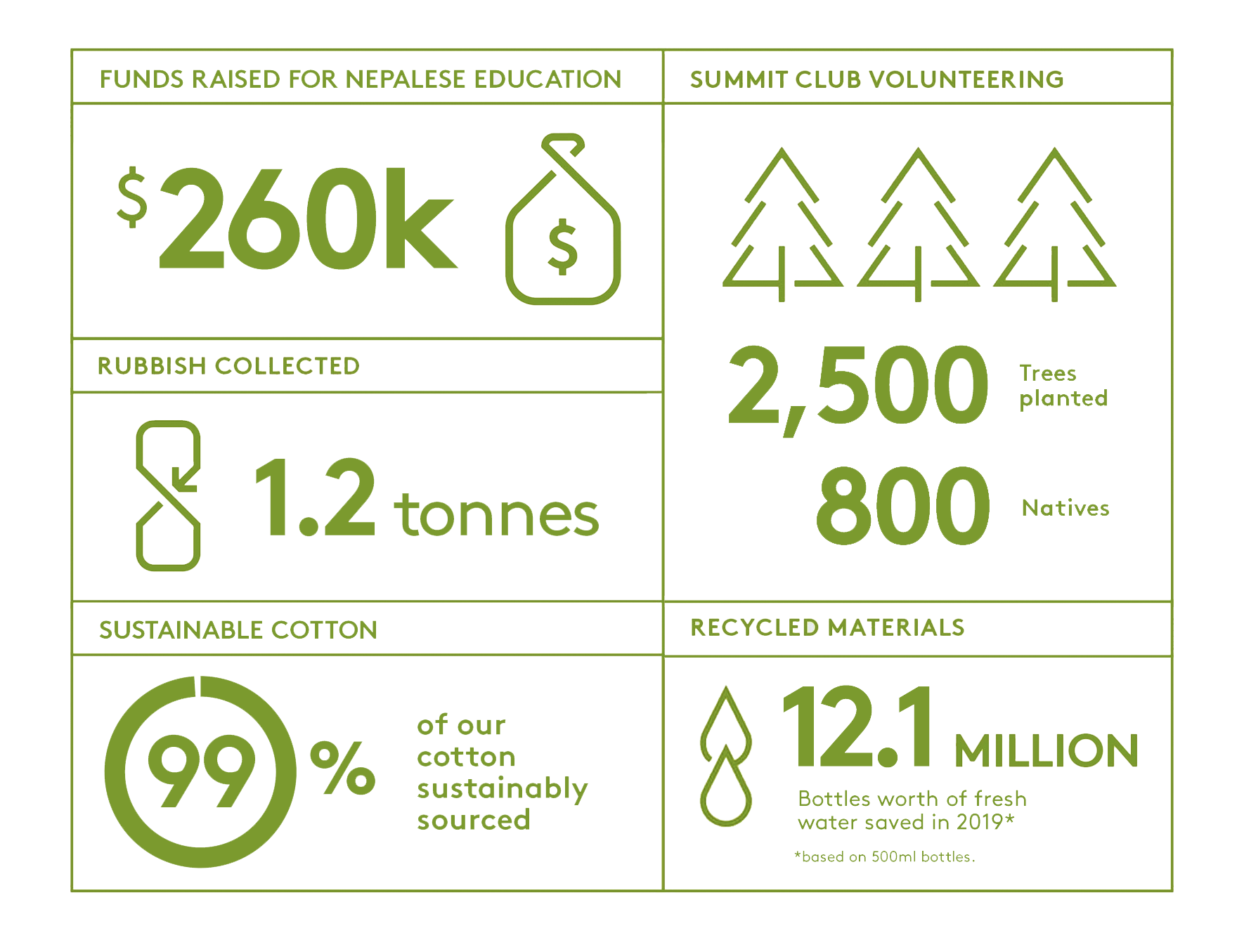 FUNDS RAISED FOR NEPALESE EDUCATION

$260k

$

RUBBISH COLLECTED

1.2 tonnes

SUSTAINABLE COTTON

99 %

of our cotton sustainably sourced

SUMMIT CLUB VOLUNTEERING

2,500 Trees planted

800 Natives

RECYCLED MATERIALS

12.1 MILLION

Bottles worth of fresh water saved in 2019*

*based on 500ml bottles.